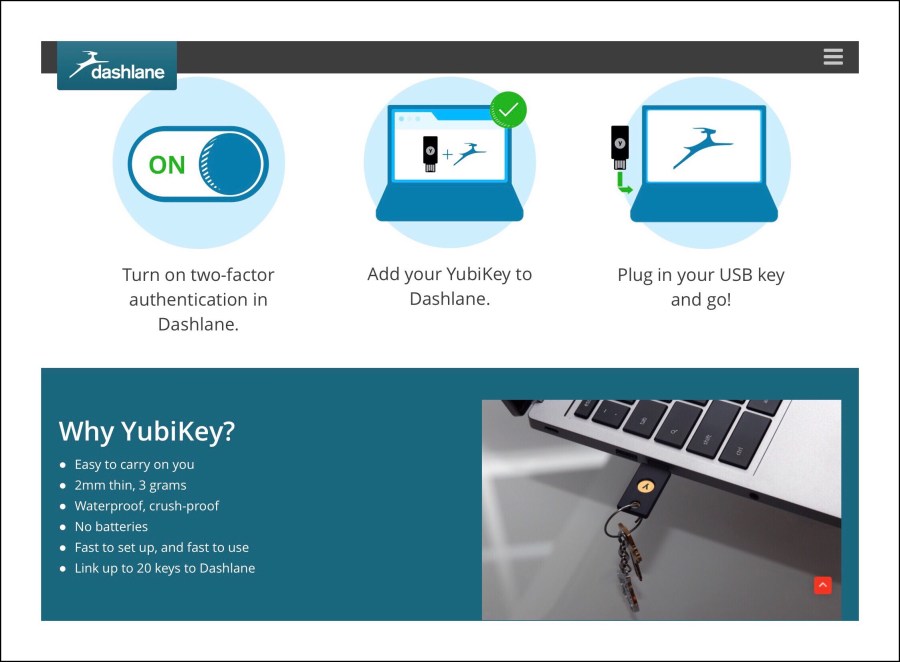 dashlane

ON

Turn on two-factor authentication in Dashlane.

Add your YubiKey to Dashlane.

Plug in your USB key and go!

Why YubiKey?

- Easy to carry on you
- 2mm thin, 3 grams
- Waterproof, crush-proof
- No batteries
- Fast to set up, and fast to use
- Link up to 20 keys to Dashlane