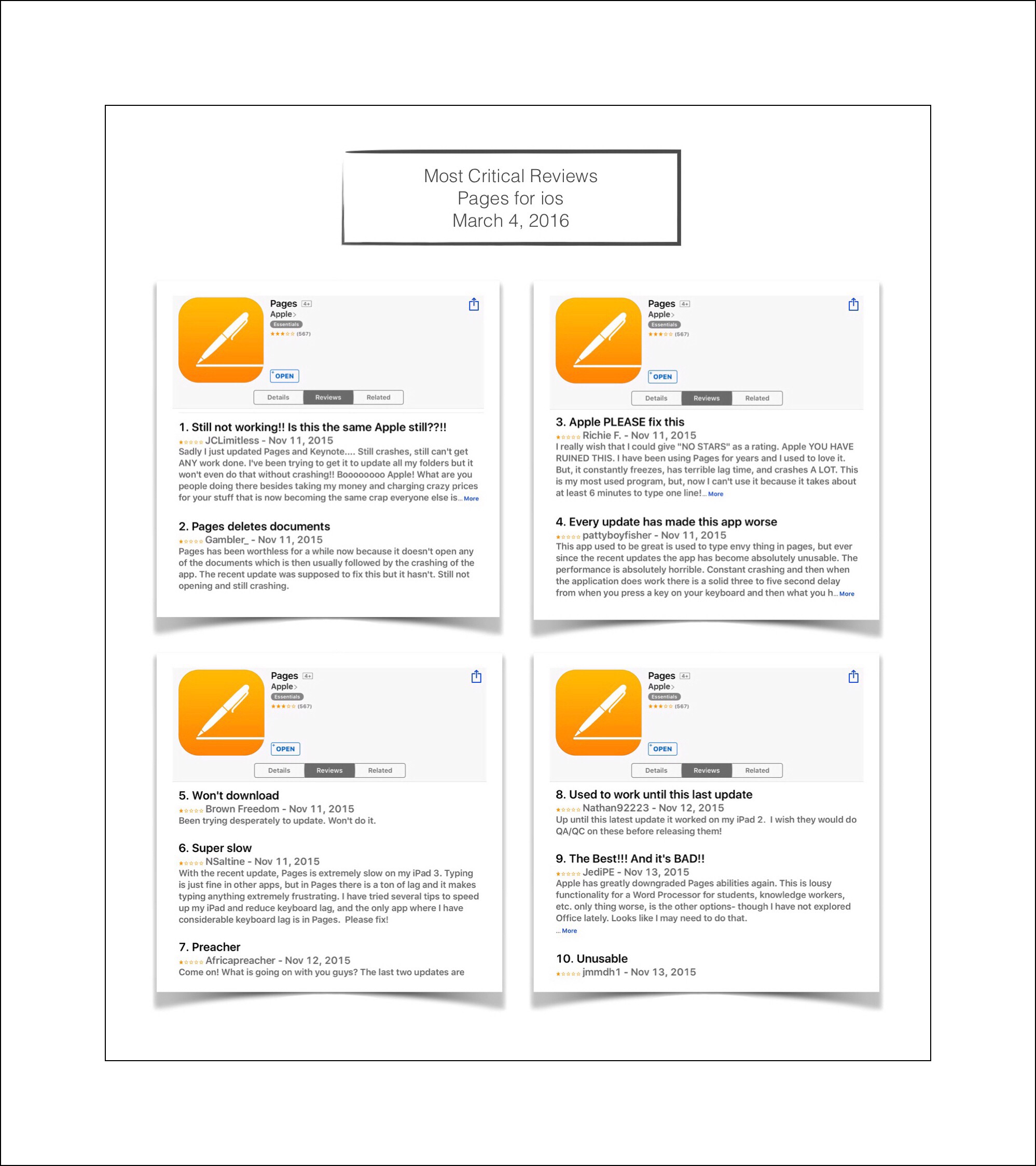 Most Critical Reviews
Pages for ios
March 4, 2016

Pages 4+
Apple
Essentials
(567)
OPEN
Details Reviews Related

1. Still not working!! Is this the same Apple still??!!
JCLimitless - Nov 11, 2015
Sadly I just updated Pages and Keynote.... Still crashes, still can't get ANY work done. I've been trying to get it to update all my folders but it won't even do that without crashing!! Booooooo Apple! What are you people doing there besides taking my money and charging crazy prices for your stuff that is now becoming the same crap everyone else is... More

2. Pages deletes documents
Gambler_ - Nov 11, 2015
Pages has been worthless for a while now because it doesn't open any of the documents which is then usually followed by the crashing of the app. The recent update was supposed to fix this but it hasn't. Still not opening and still crashing.

Pages 4+
Apple
Essentials
(567)
OPEN
Details Reviews Related

3. Apple PLEASE fix this
Richie F. - Nov 11, 2015
I really wish that I could give "NO STARS" as a rating. Apple YOU HAVE RUINED THIS. I have been using Pages for years and I used to love it. But, it constantly freezes, has terrible lag time, and crashes A LOT. This is my most used program, but, now I can't use it because it takes about at least 6 minutes to type one line!... More

4. Every update has made this app worse
pattyboyfisher - Nov 11, 2015
This app used to be great is used to type envy thing in pages, but ever since the recent updates the app has become absolutely unusable. The performance is absolutely horrible. Constant crashing and then when the application does work there is a solid three to five second delay from when you press a key on your keyboard and then what you h... More

Pages 4+
Apple
Essentials
(567)
OPEN
Details Reviews Related

5. Won't download
Brown Freedom - Nov 11, 2015
Been trying desperately to update. Won't do it.

6. Super slow
NSaltine - Nov 11, 2015
With the recent update, Pages is extremely slow on my iPad 3. Typing is just fine in other apps, but in Pages there is a ton of lag and it makes typing anything extremely frustrating. I have tried several tips to speed up my iPad and reduce keyboard lag, and the only app where I have considerable keyboard lag is in Pages. Please fix!

7. Preacher
Africapreacher - Nov 12, 2015
Come on! What is going on with you guys? The last two updates are

Pages 4+
Apple
Essentials
(567)
OPEN
Details Reviews Related

8. Used to work until this last update
Nathan92223 - Nov 12, 2015
Up until this latest update it worked on my iPad 2. I wish they would do QA/QC on these before releasing them!

9. The Best!!! And it's BAD!!
JediPE - Nov 13, 2015
Apple has greatly downgraded Pages abilities again. This is lousy functionality for a Word Processor for students, knowledge workers, etc. only thing worse, is the other options- though I have not explored Office lately. Looks like I may need to do that.
... More

10. Unusable
jmmdh1 - Nov 13, 2015